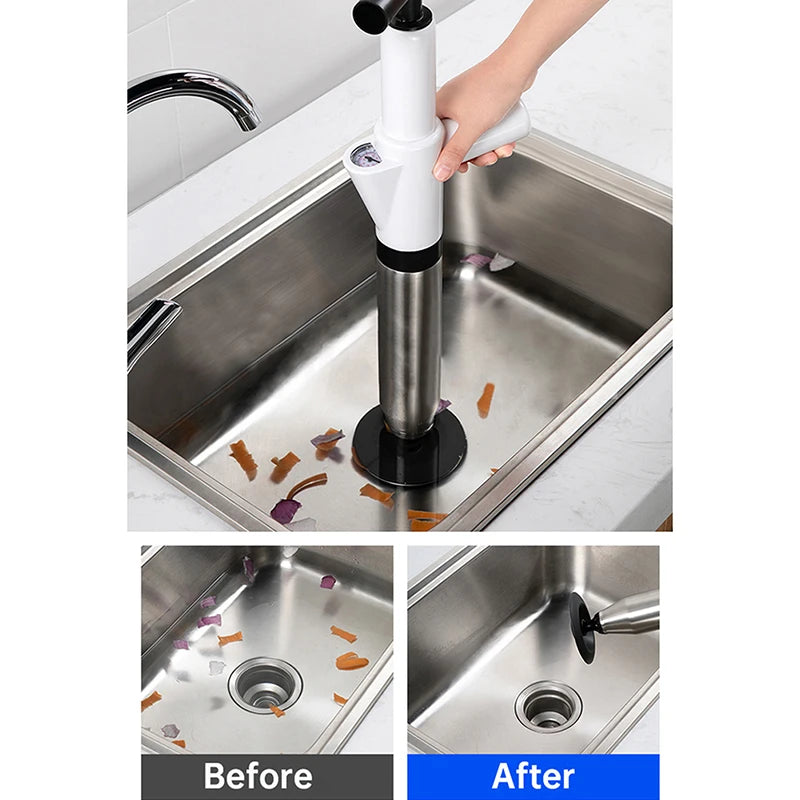 Before

After