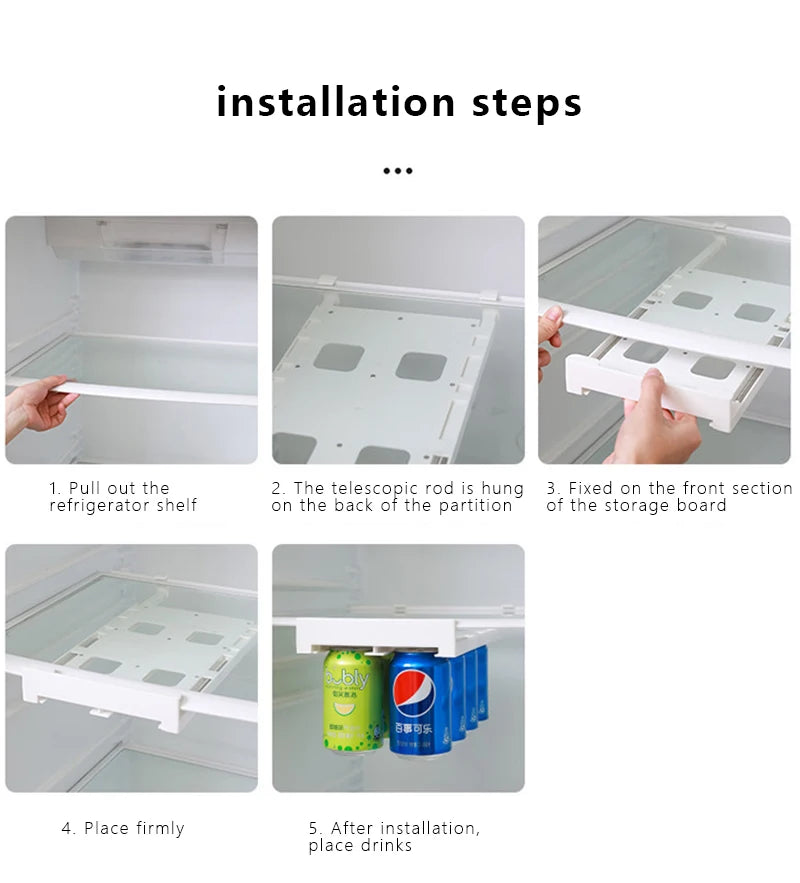 installation steps

...

1. Pull out the refrigerator shelf

2. The telescopic rod is hung on the back of the partition

3. Fixed on the front section of the storage board

bubly

百事可乐

4. Place firmly

5. After installation, place drinks