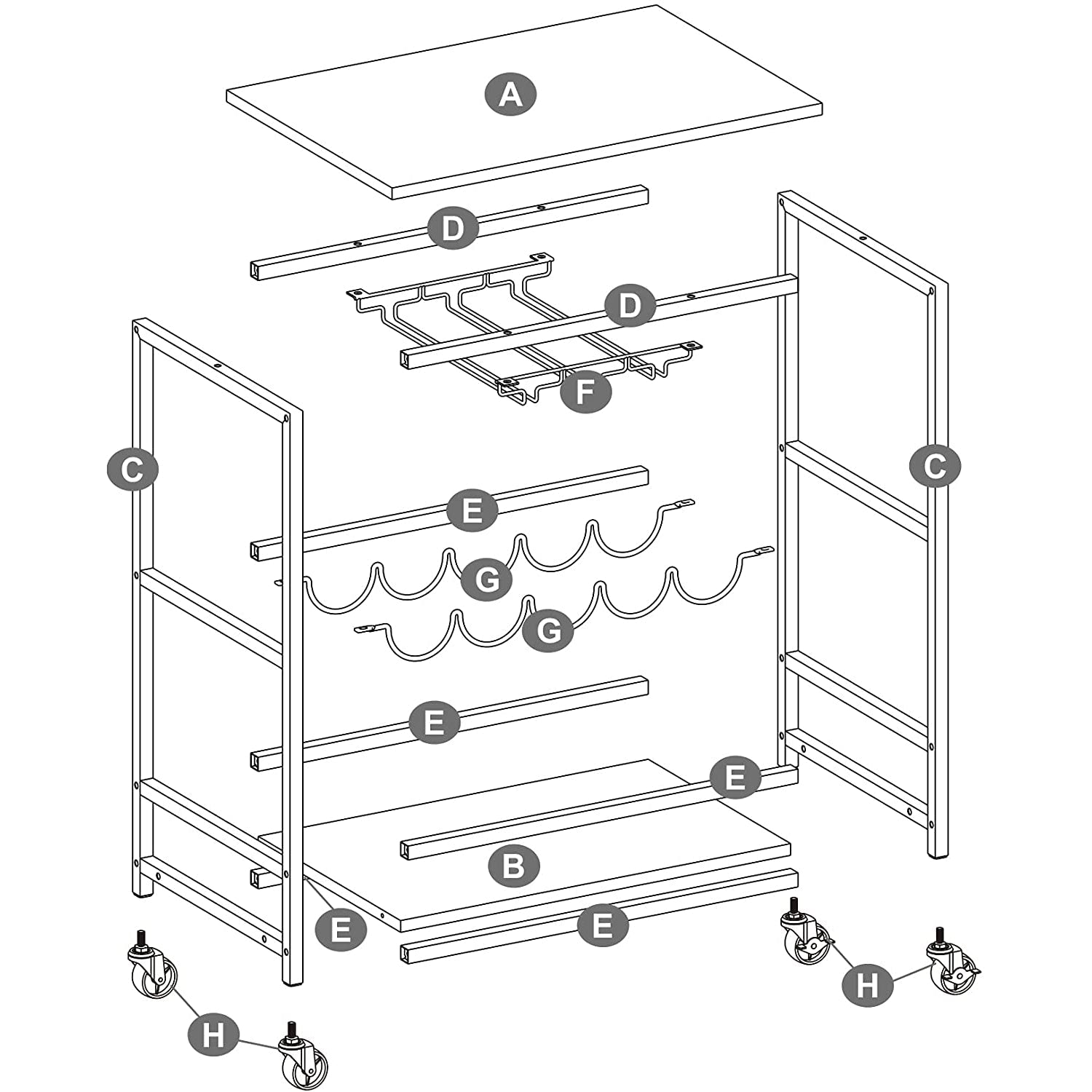 A
D
D
F
C
C
E
G
G
E
E
B
E
E
H
H