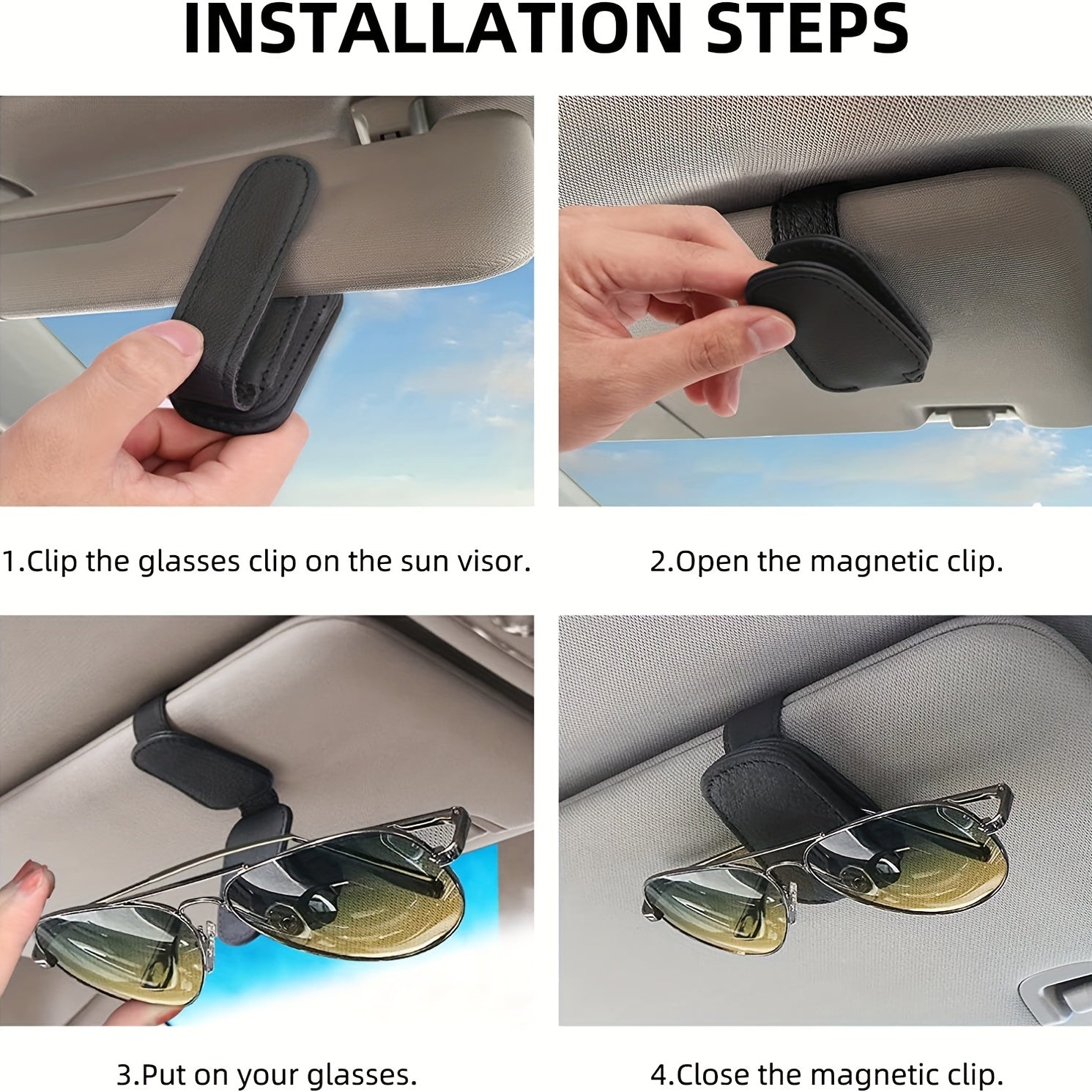 INSTALLATION STEPS

1.Clip the glasses clip on the sun visor.

2.Open the magnetic clip.

3.Put on your glasses.

4.Close the magnetic clip.