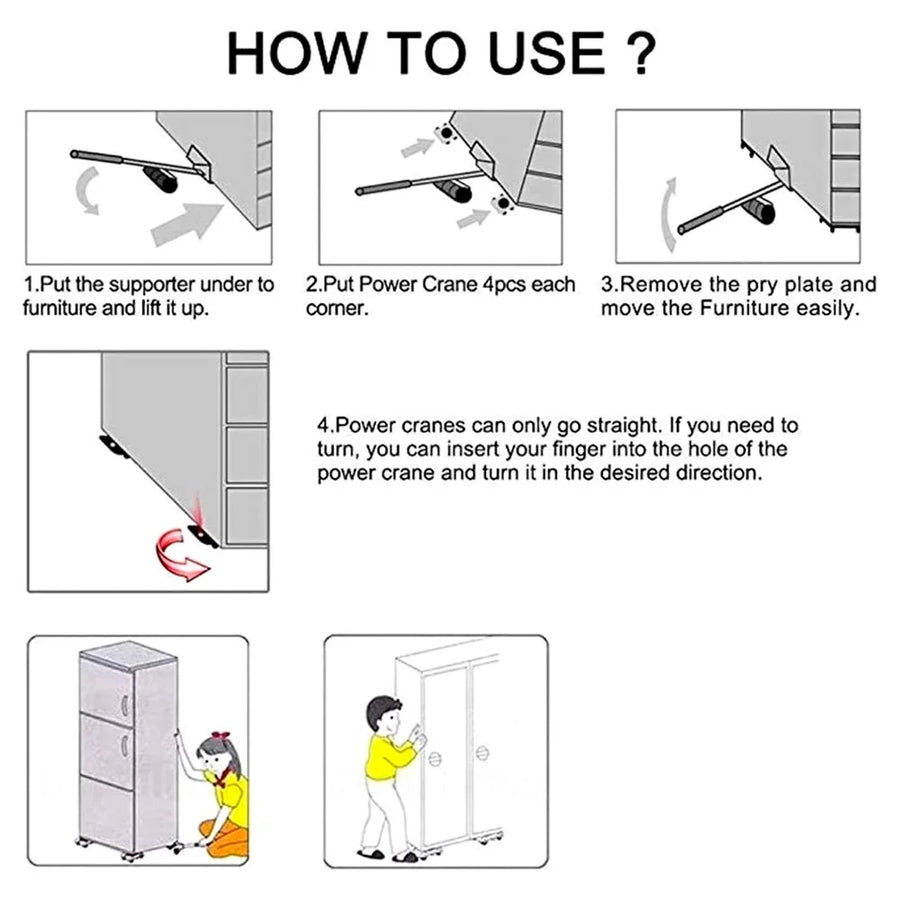 HOW TO USE ?

1.Put the supporter under to furniture and lift it up.

2.Put Power Crane 4pcs each corner.

3.Remove the pry plate and move the Furniture easily.

4.Power cranes can only go straight. If you need to turn, you can insert your finger into the hole of the power crane and turn it in the desired direction.